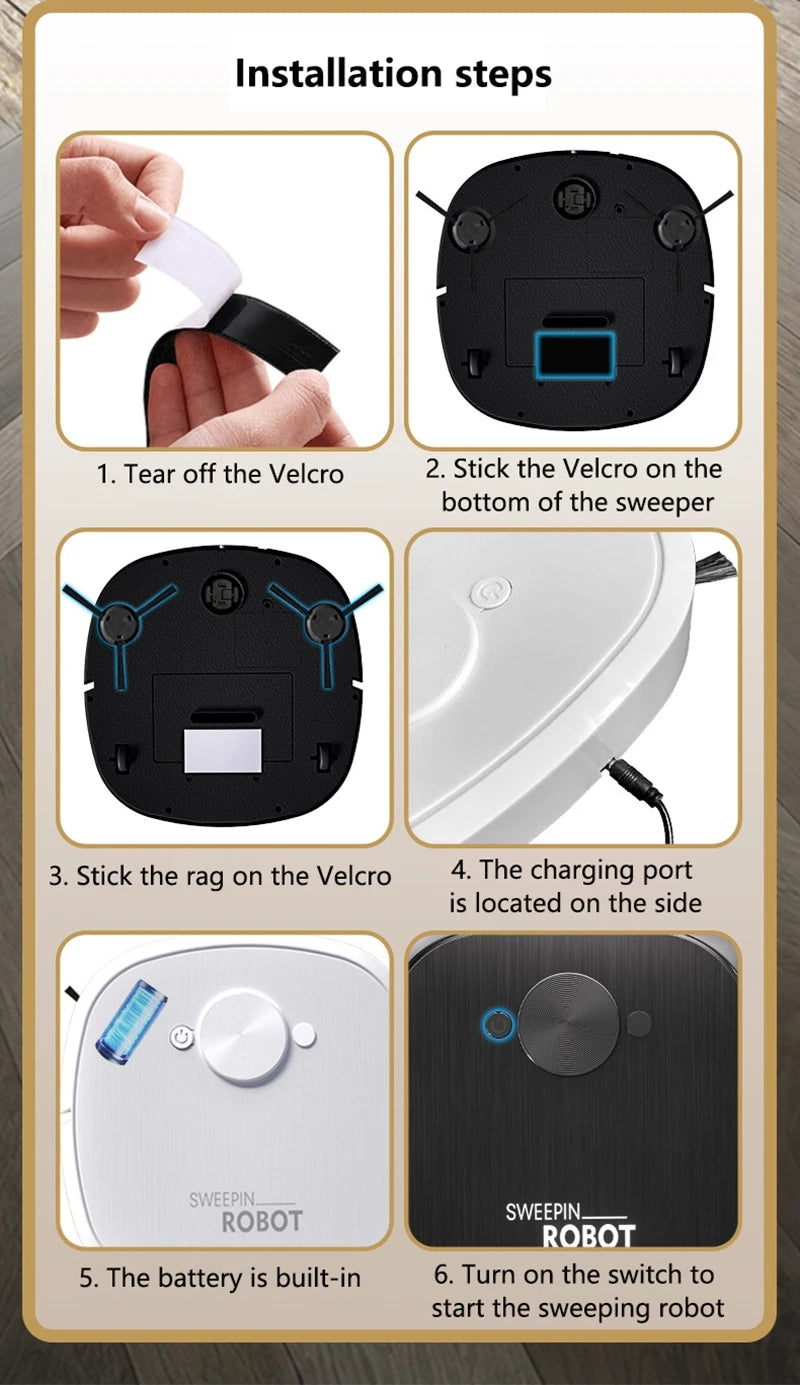 Installation steps

1. Tear off the Velcro

2. Stick the Velcro on the bottom of the sweeper

3. Stick the rag on the Velcro

4. The charging port is located on the side

SWEEPIN ROBOT

5. The battery is built-in

SWEEPIN ROBOT

6. Turn on the switch to start the sweeping robot