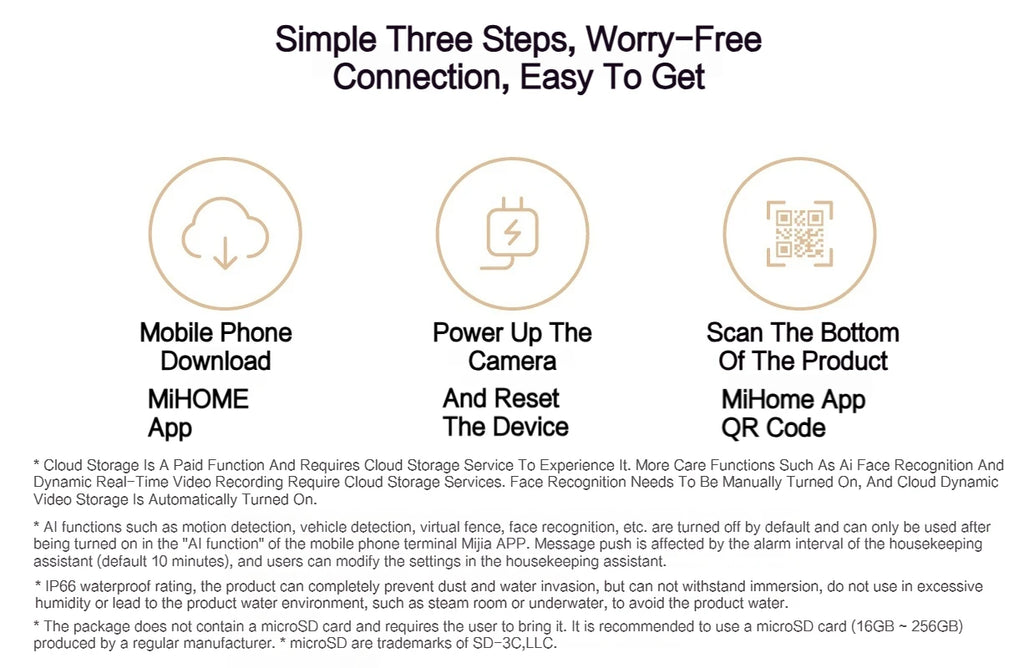 Simple Three Steps, Worry-Free Connection, Easy To Get

Mobile Phone Download

MiHOME App

Power Up The Camera

And Reset The Device

Scan The Bottom Of The Product

MiHome App QR Code

* Cloud Storage Is A Paid Function And Requires Cloud Storage Service To Experience It. More Care Functions Such As Ai Face Recognition And Dynamic Real-Time Video Recording Require Cloud Storage Services. Face Recognition Needs To Be Manually Turned On, And Cloud Dynamic Video Storage Is Automatically Turned On.

* AI functions such as motion detection, vehicle detection, virtual fence, face recognition, etc. are turned off by default and can only be used after being turned on in the "AI function" of the mobile phone terminal Mijia APP. Message push is affected by the alarm interval of the housekeeping assistant (default 10 minutes), and users can modify the settings in the housekeeping assistant.

* IP66 waterproof rating, the product can completely prevent dust and water invasion, but can not withstand immersion, do not use in excessive humidity or lead to the product water environment, such as steam room or underwater, to avoid the product water.

* The package does not contain a microSD card and requires the user to bring it. It is recommended to use a microSD card (16GB ~ 256GB) produced by a regular manufacturer. * microSD are trademarks of SD-3C,LLC.